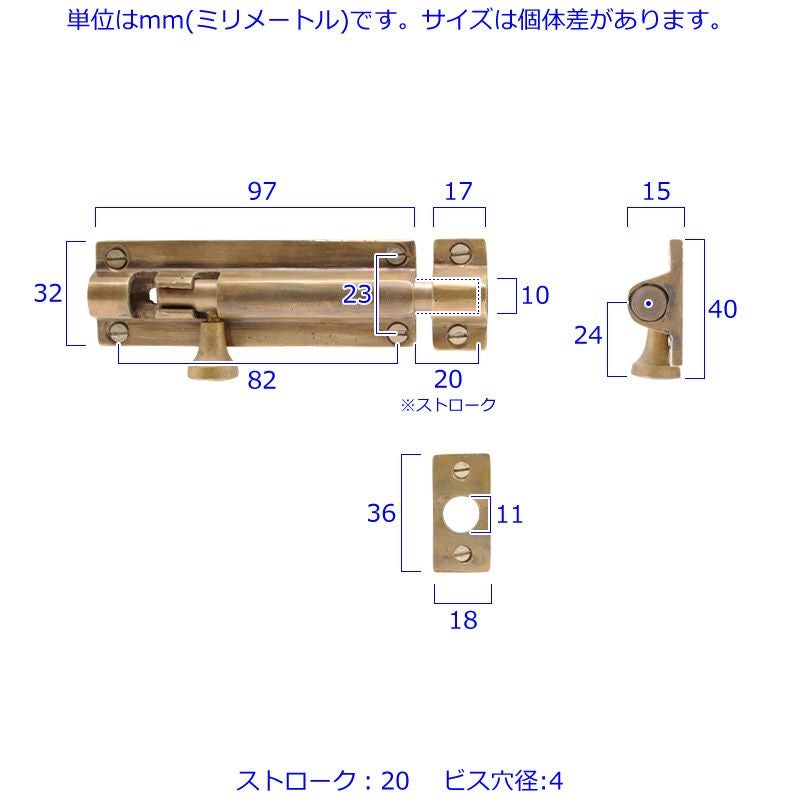 単位はmm(ミリメートル)です。サイズは個体差があります。

97
17
15
32
23
10
40
24
82
20
※ストローク

36
11
18

ストローク：20　ビス穴径:4